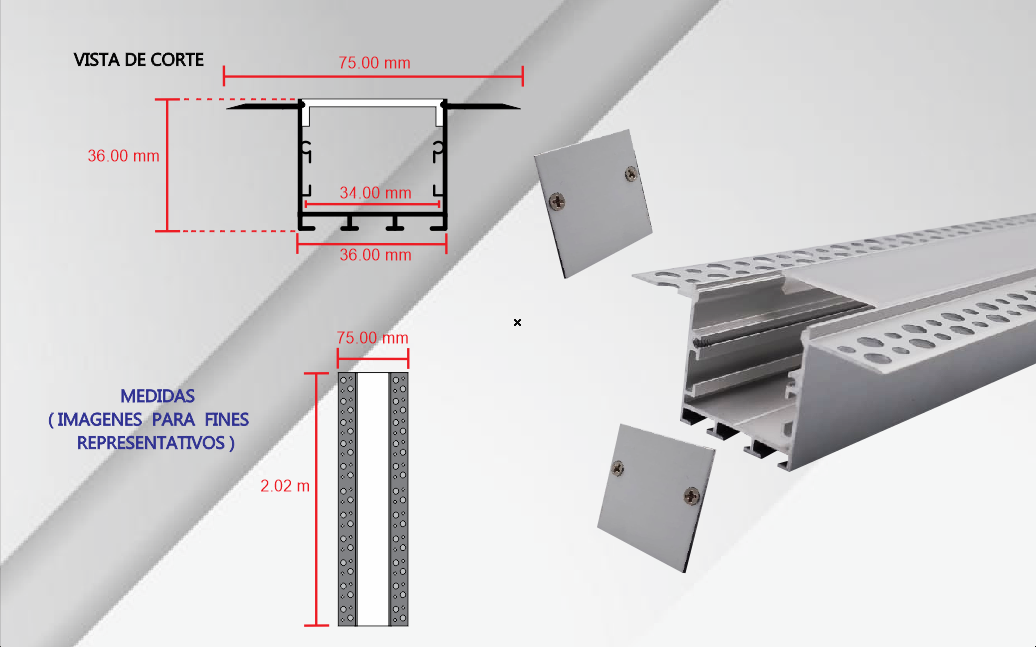 VISTA DE CORTE

75.00 mm

36.00 mm

34.00 mm

36.00 mm

75.00 mm

MEDIDAS
( IMAGENES PARA FINES REPRESENTATIVOS )

2.02 m